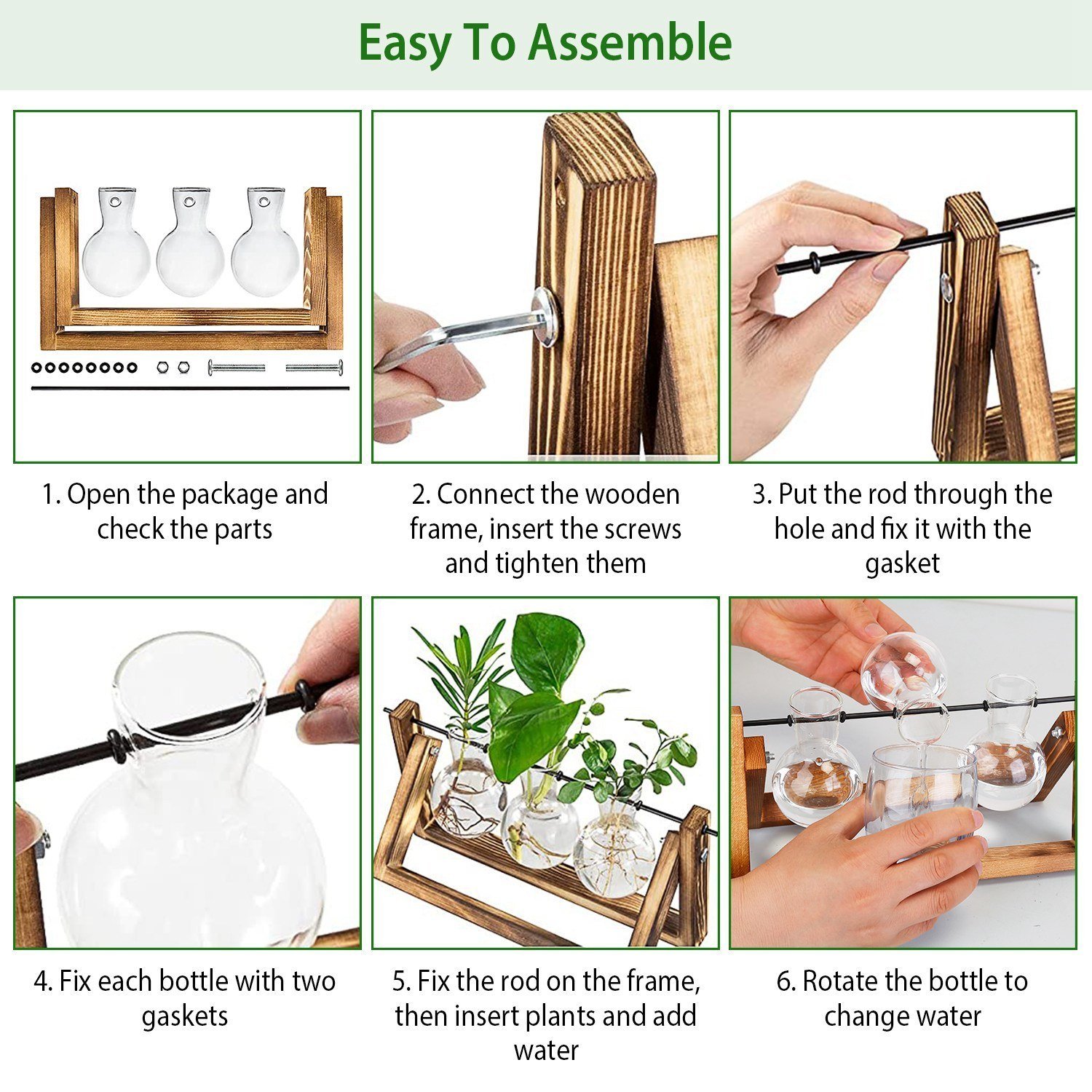 Easy To Assemble

1. Open the package and check the parts

2. Connect the wooden frame, insert the screws and tighten them

3. Put the rod through the hole and fix it with the gasket

4. Fix each bottle with two gaskets

5. Fix the rod on the frame, then insert plants and add water

6. Rotate the bottle to change water