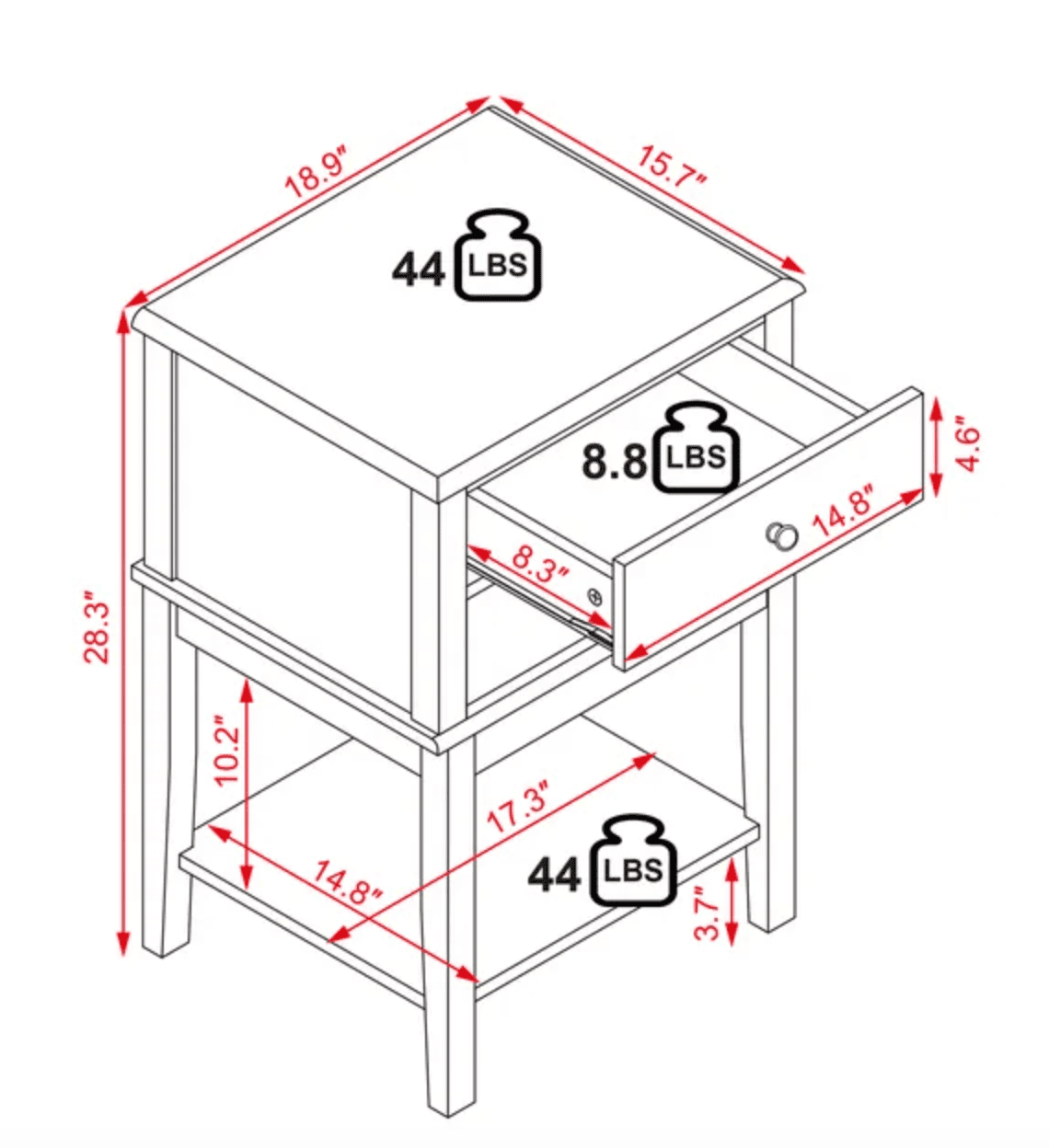 18.9"

15.7"

44 LBS

8.8 LBS

4.6"

14.8"

8.3"

28.3"

10.2"

17.3"

14.8"

44 LBS

3.7"