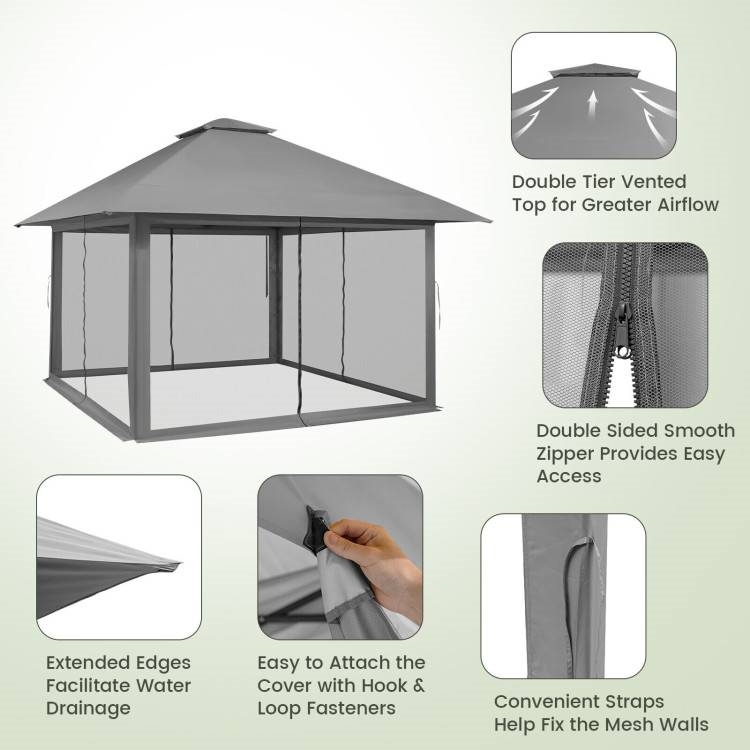 Double Tier Vented Top for Greater Airflow

Double Sided Smooth Zipper Provides Easy Access

Extended Edges Facilitate Water Drainage

Easy to Attach the Cover with Hook & Loop Fasteners

Convenient Straps Help Fix the Mesh Walls